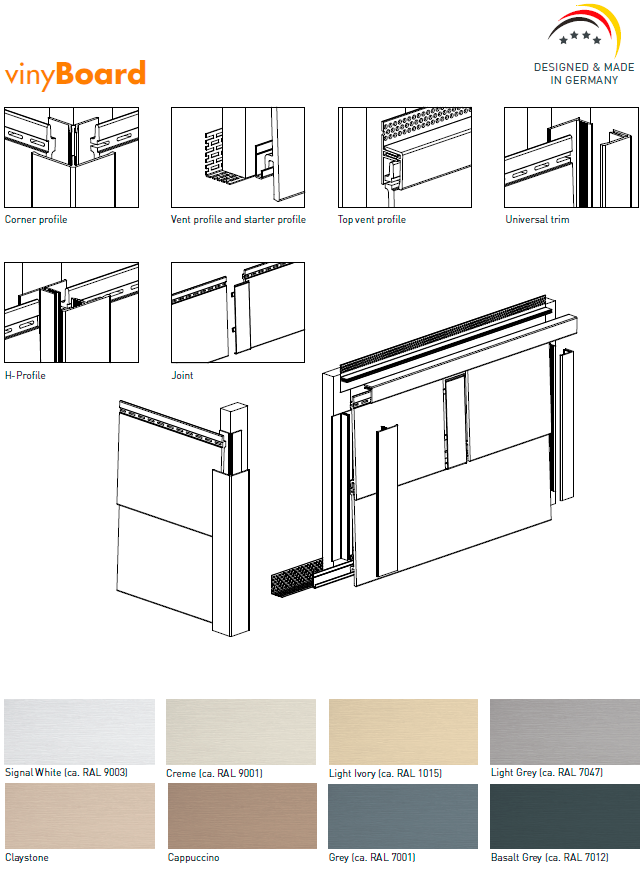 vinyBoard

DESIGNED & MADE IN GERMANY

Corner profile

Vent profile and starter profile

Top vent profile

Universal trim

H-Profile

Joint

Signal White (ca. RAL 9003)

Creme (ca. RAL 9001)

Light Ivory (ca. RAL 1015)

Light Grey (ca. RAL 7047)

Claystone

Cappuccino

Grey (ca. RAL 7001)

Basalt Grey (ca. RAL 7012)